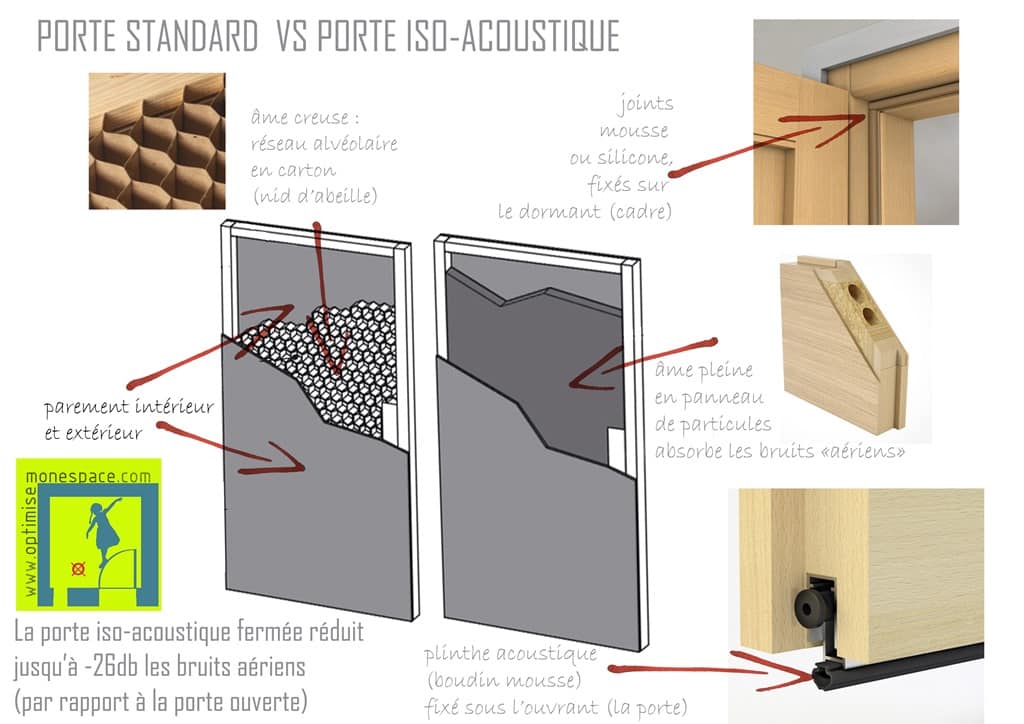 PORTE STANDARD VS PORTE ISO-ACOUSTIQUE

âme creuse : réseau alvéolaire en carton (nid d'abeille)

joints mousse ou silicone, fixés sur le dormant (cadre)

parement intérieur et extérieur

âme pleine en panneau de particules absorbe les bruits «aériens»

www.optimise monespace.com

La porte iso-acoustique fermée réduit jusqu'à -26db les bruits aériens (par rapport à la porte ouverte)

plinthe acoustique (boudin mousse) fixé sous l'ouvrant (la porte)